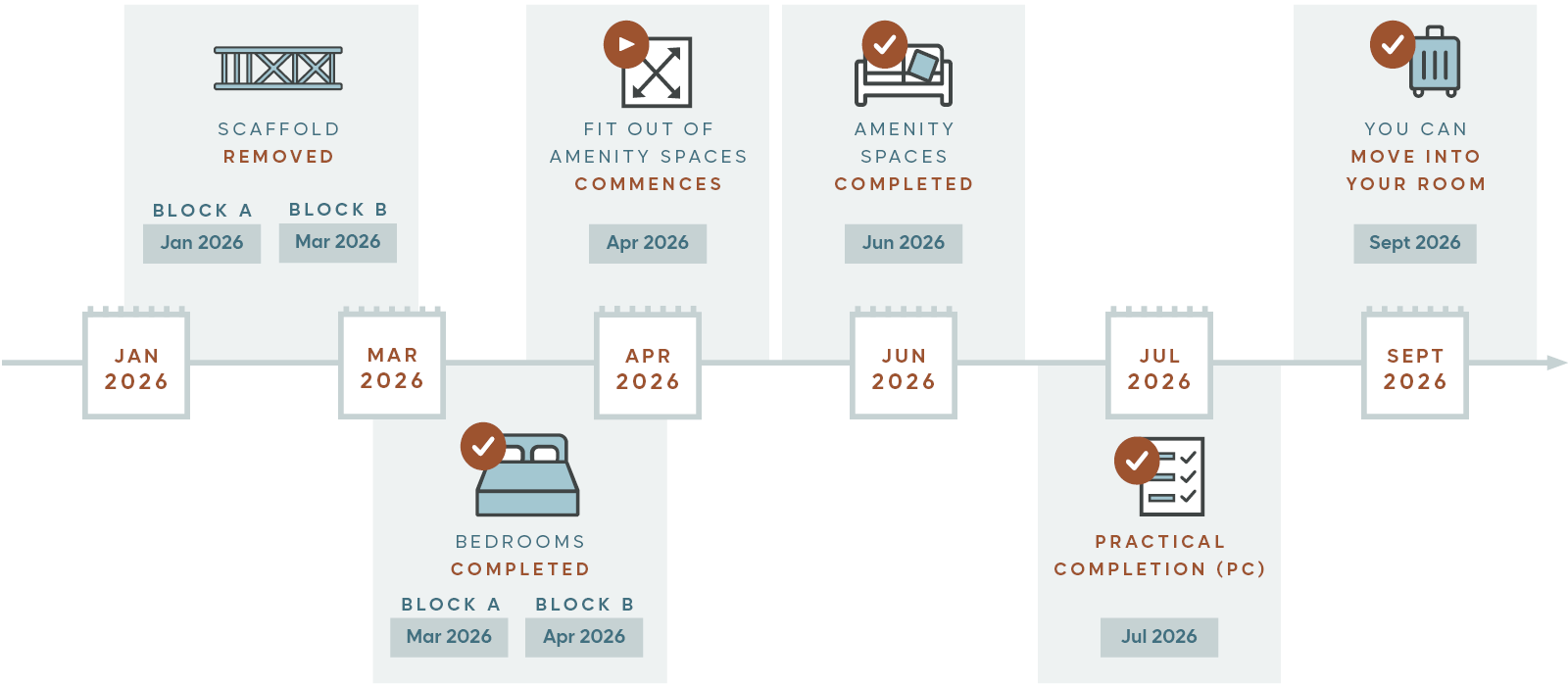 SCAFFOLD
REMOVED

BLOCK A
Jan 2026

BLOCK B
Mar 2026

FIT OUT OF
AMENITY SPACES
COMMENCES

Apr 2026

AMENITY
SPACES
COMPLETED

Jun 2026

YOU CAN
MOVE INTO
YOUR ROOM

Sept 2026

JAN
2026

MAR
2026

APR
2026

JUN
2026

JUL
2026

SEPT
2026

BEDROOMS
COMPLETED

BLOCK A
Mar 2026

BLOCK B
Apr 2026

PRACTICAL
COMPLETION (PC)

Jul 2026